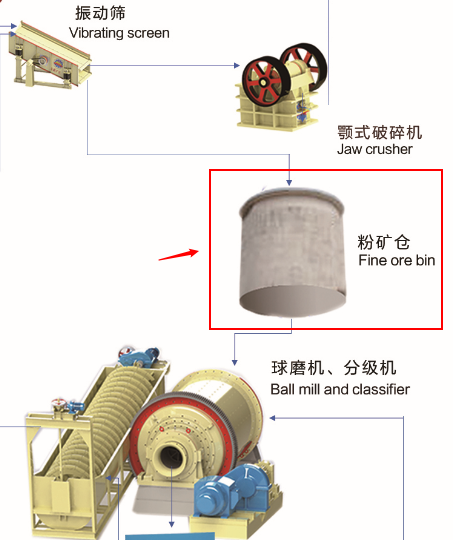 振动筛
Vibrating screen

颚式破碎机
Jaw crusher

粉矿仓
Fine ore bin

球磨机、分级机
Ball mill and classifier